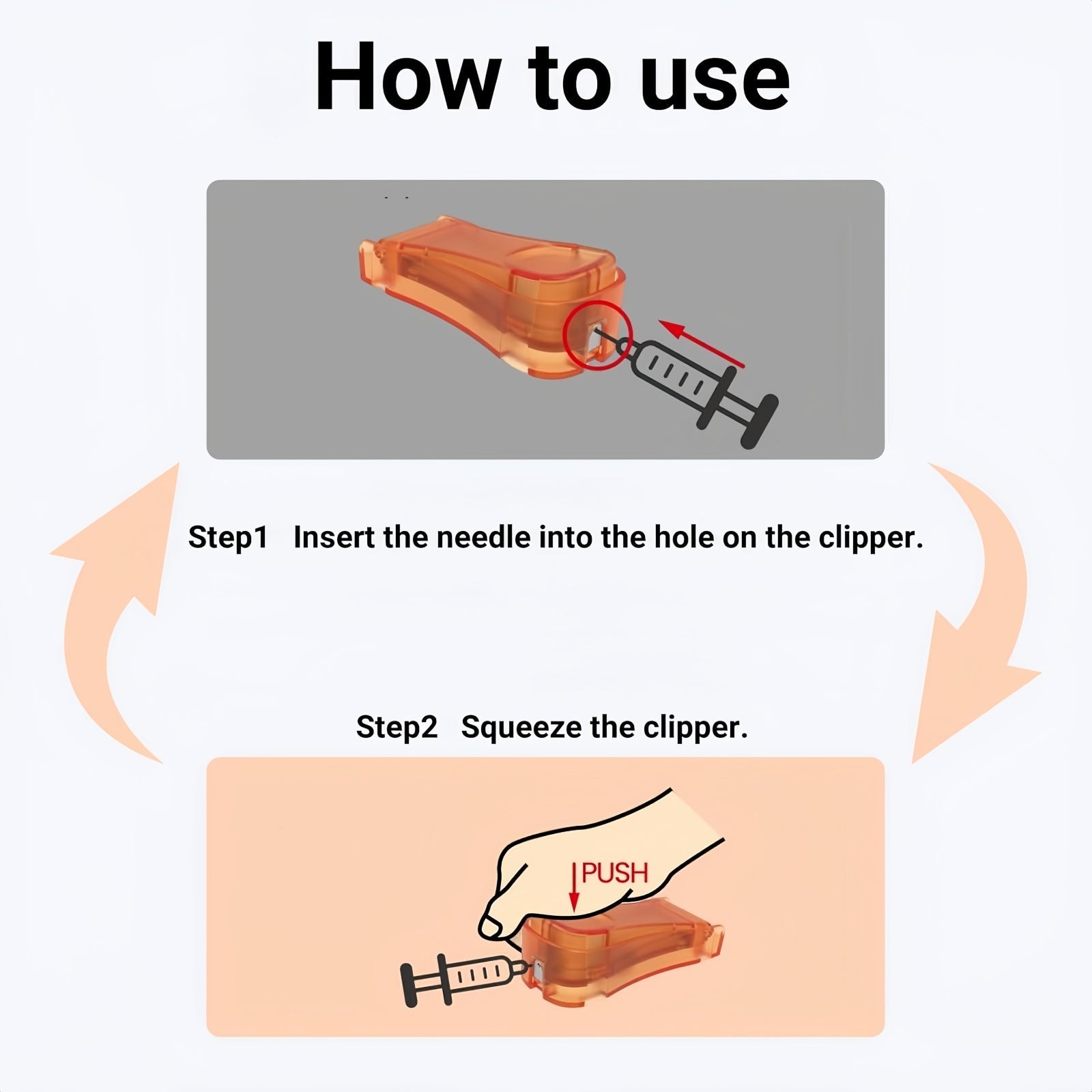 How to use

Step1 Insert the needle into the hole on the clipper.

Step2 Squeeze the clipper.

PUSH