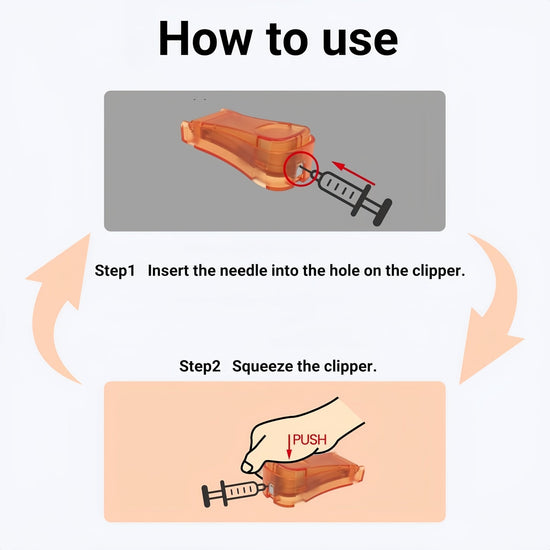 How to use

Step1 Insert the needle into the hole on the clipper.

Step2 Squeeze the clipper.

PUSH