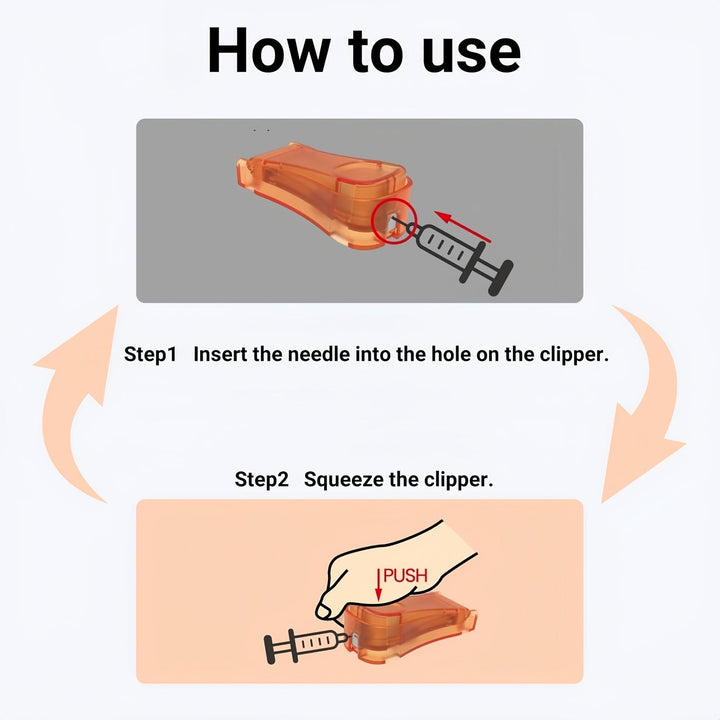 How to use

Step1 Insert the needle into the hole on the clipper.

Step2 Squeeze the clipper.

PUSH